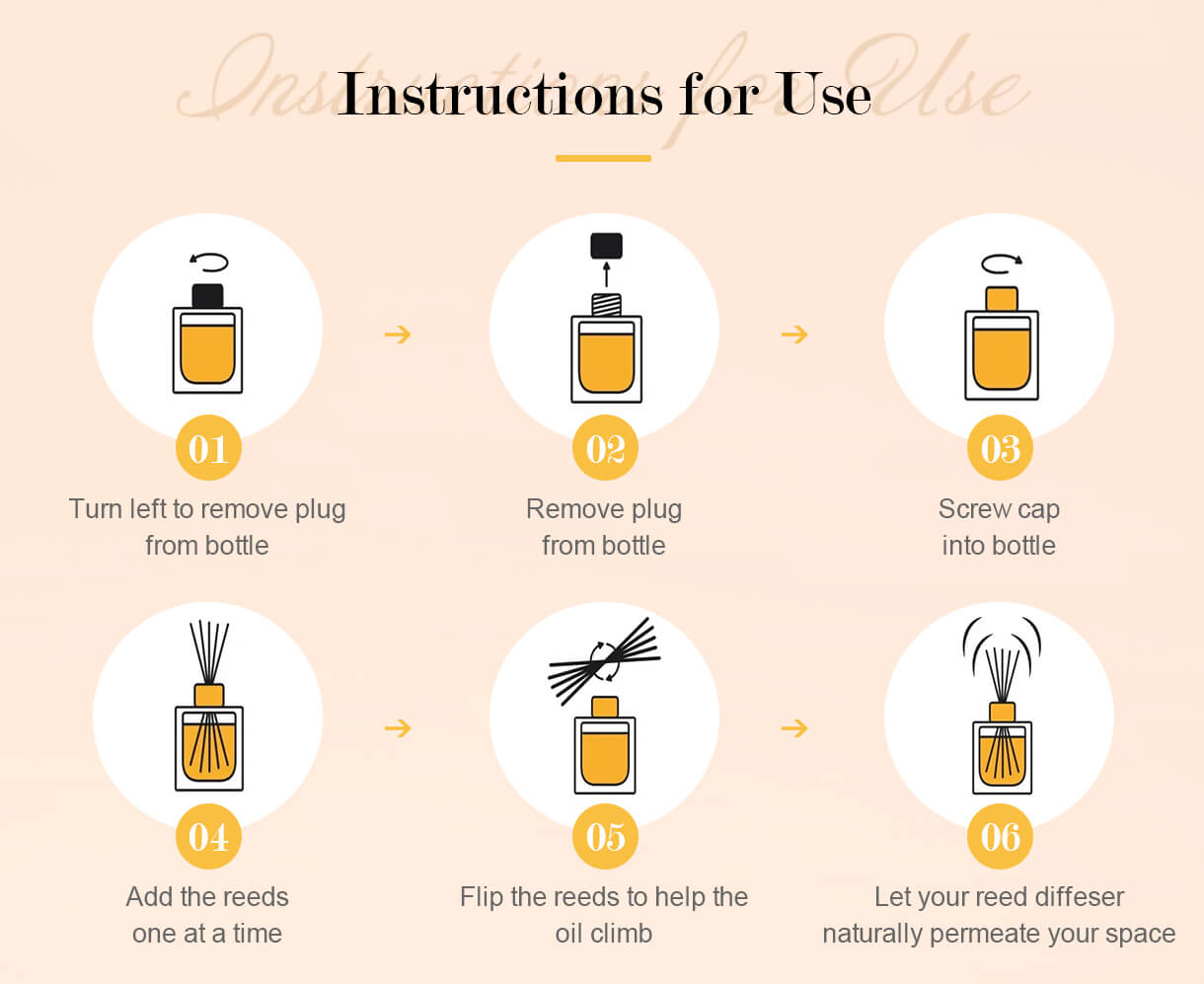 Instructions for Use

Instructions for Use

01
Turn left to remove plug from bottle

02
Remove plug from bottle

03
Screw cap into bottle

04
Add the reeds one at a time

05
Flip the reeds to help the oil climb

06
Let your reed diffeser naturally permeate your space